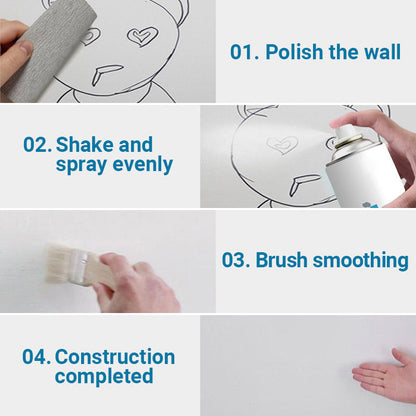 01. Polish the wall

02. Shake and spray evenly

03. Brush smoothing

04. Construction completed