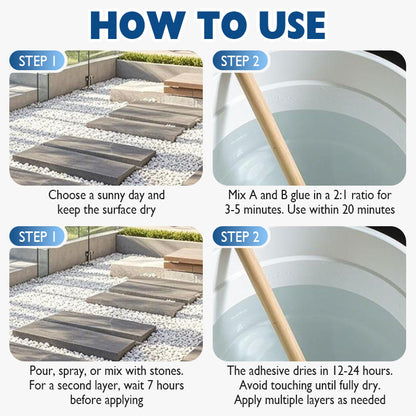 HOW TO USE

STEP 1

Choose a sunny day and keep the surface dry

STEP 2

Mix A and B glue in a 2:1 ratio for 3-5 minutes. Use within 20 minutes

STEP 1

Pour, spray, or mix with stones. For a second layer, wait 7 hours before applying

STEP 2

The adhesive dries in 12-24 hours. Avoid touching until fully dry. Apply multiple layers as needed