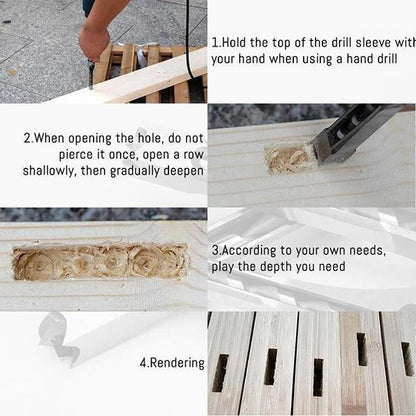 1.Hold the top of the drill sleeve with your hand when using a hand drill

2.When opening the hole, do not pierce it once, open a row shallowly, then gradually deepen

3.According to your own needs, play the depth you need

4.Rendering