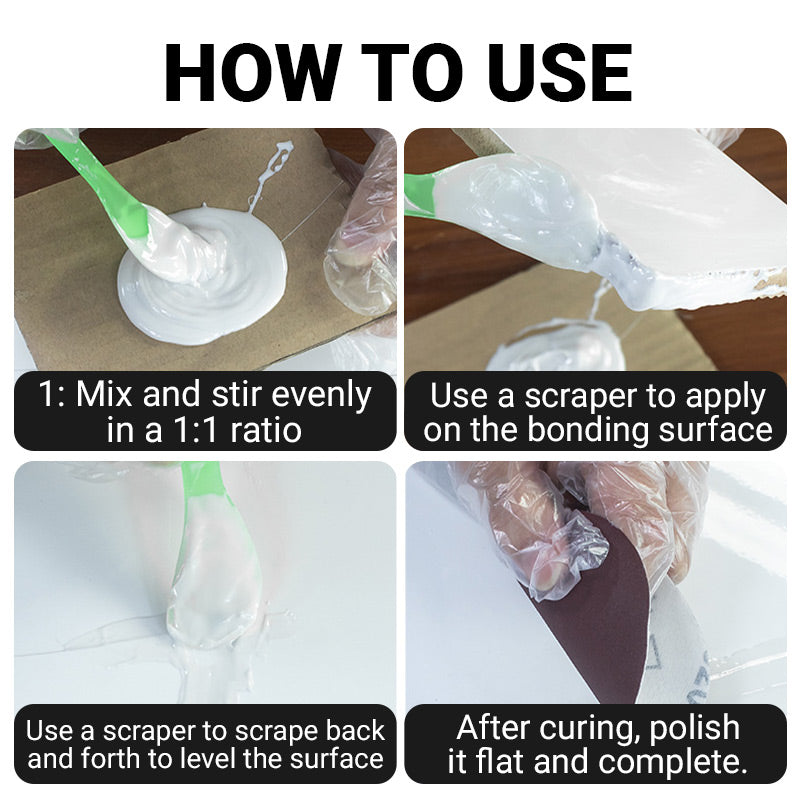 HOW TO USE

1: Mix and stir evenly in a 1:1 ratio

Use a scraper to apply on the bonding surface

Use a scraper to scrape back and forth to level the surface

After curing, polish it flat and complete.