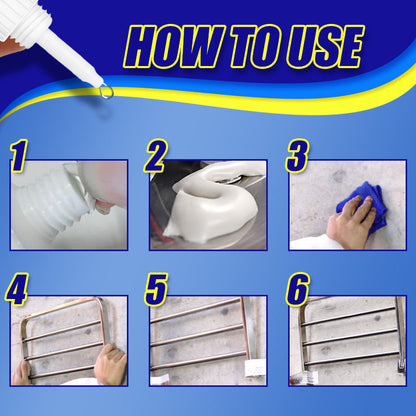 HOW TO USE

1

2

3

4

5

6