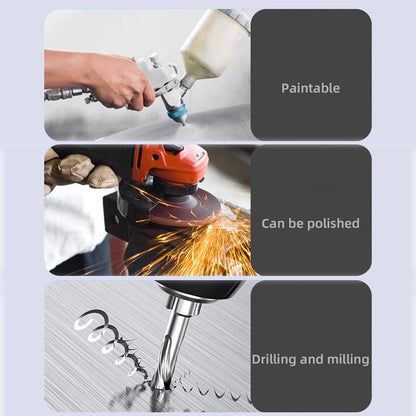 Paintable

Can be polished

Drilling and milling