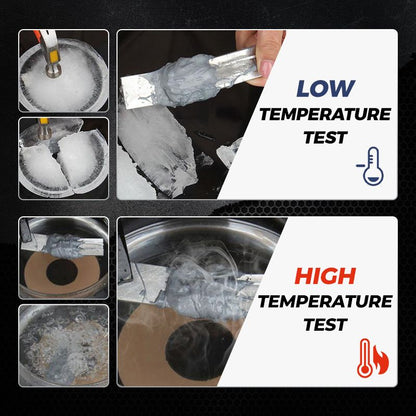 LOW TEMPERATURE TEST

HIGH TEMPERATURE TEST